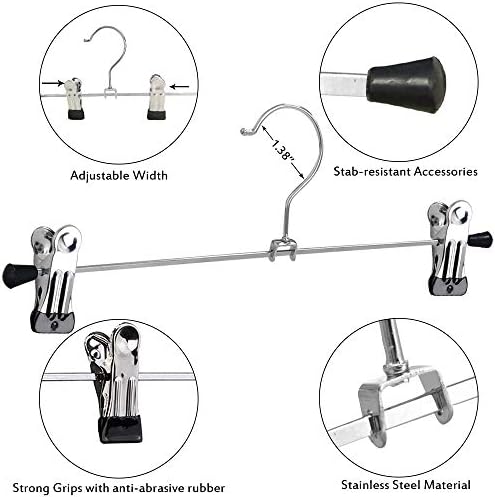 Adjustable Width

Stab-resistant Accessories

1.38"

Strong Grips with anti-abrasive rubber

Stainless Steel Material