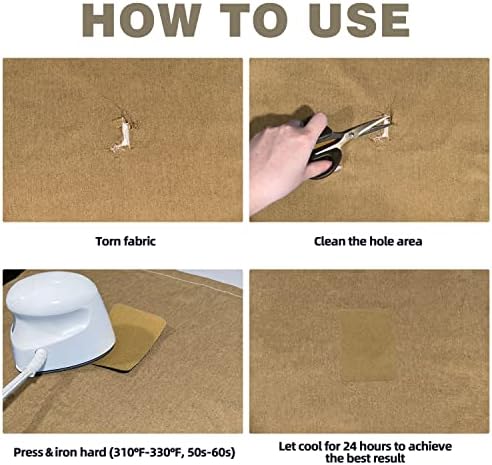 HOW TO USE

Torn fabric

Clean the hole area

Press & iron hard (310℉-330℉, 50s-60s)

Let cool for 24 hours to achieve the best result